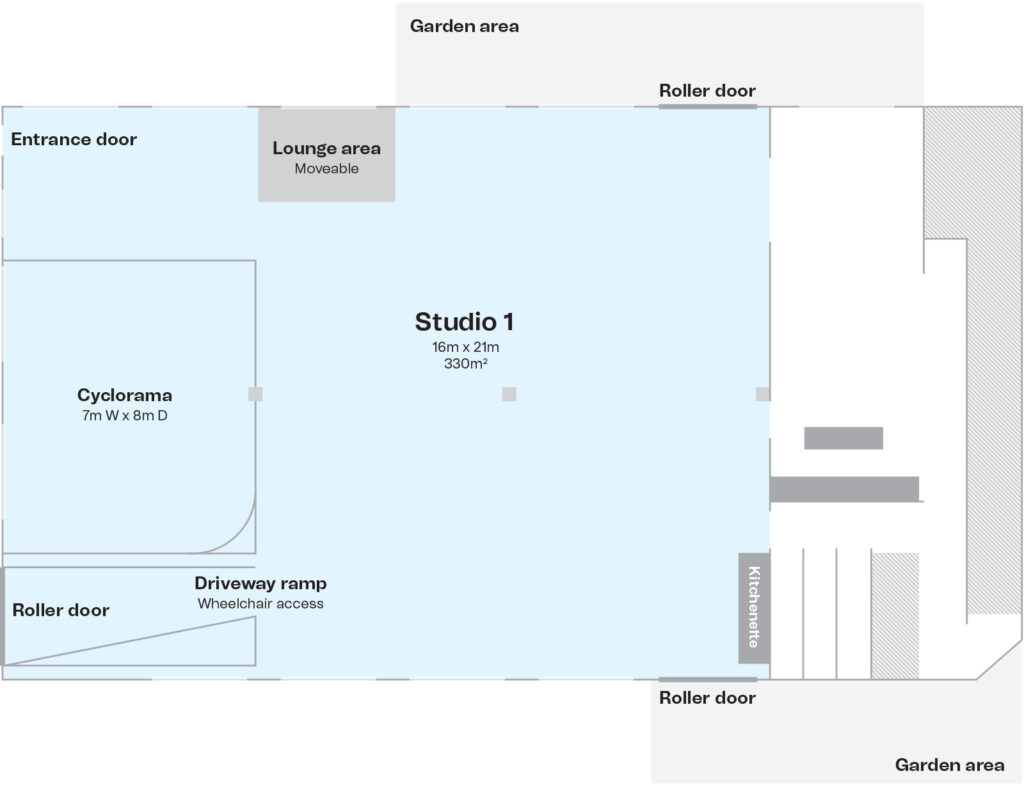 Garden area

Roller door

Entrance door

Lounge area
Moveable

Studio 1
16m x 21m
330m²

Cyclorama
7m W x 8m D

Driveway ramp
Wheelchair access

Roller door

Kitchenette

Roller door

Garden area